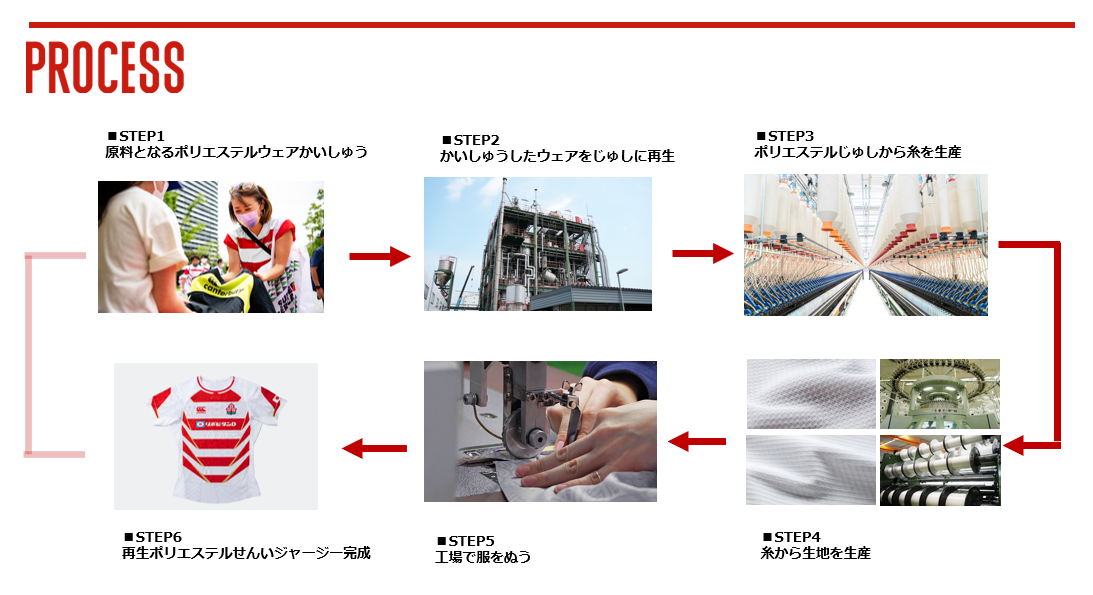 PROCESS

■STEP1
原料となるポリエステルウェアかいしゅう

■STEP2
かいしゅうしたウェアをじゅしに再生

■STEP3
ポリエステルじゅしから糸を生産

■STEP4
糸から生地を生産

■STEP5
工場で服をぬう

■STEP6
再生ポリエステルせんいジャージー完成